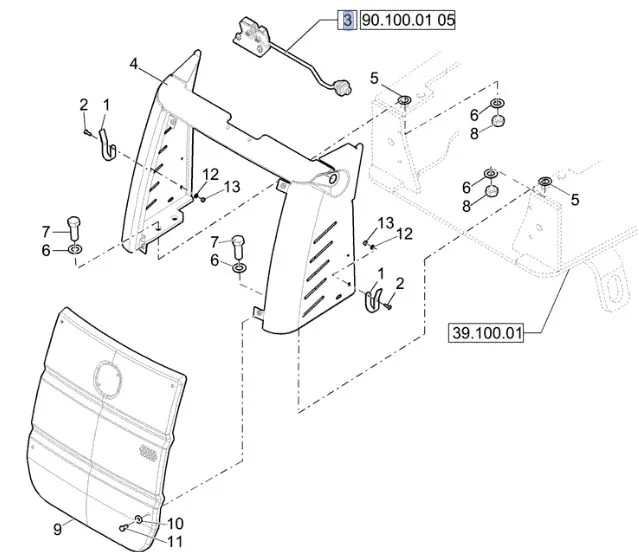 3 90.100.01 05

4

5

2 1

6

8

12

13

6

8

5

7

6

7

6

13

12

1

2

39.100.01

9

10

11