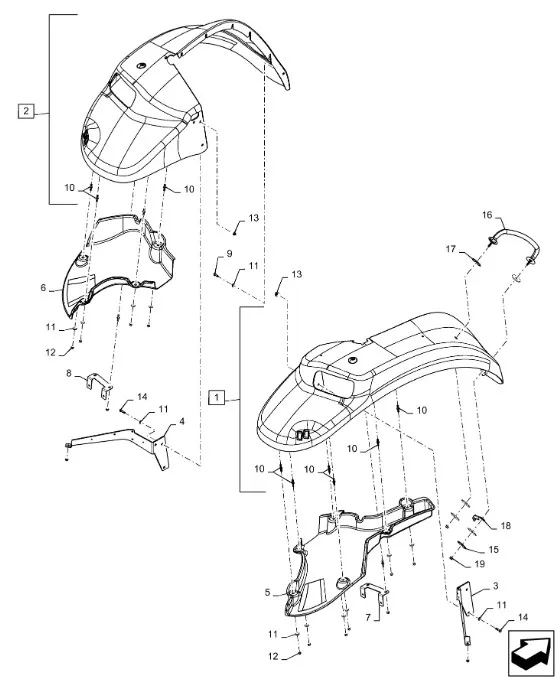 2
10
10
13
9
11
13
6
11
12
8
14
11
4
16
17
1
10
10
10
10
18
15
19
5
7
3
11
14
11
12