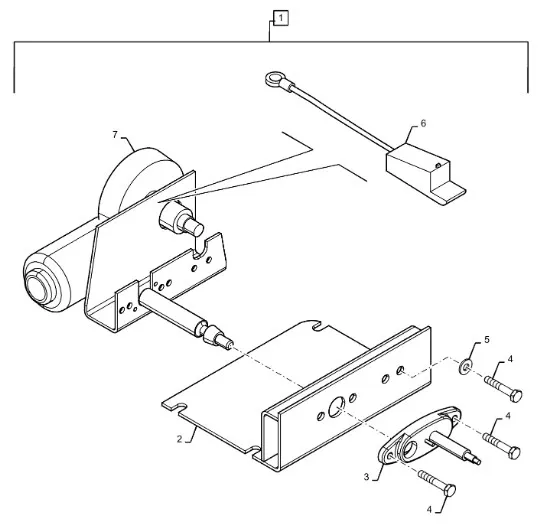 1
6
7
5
4
4
2
3
4