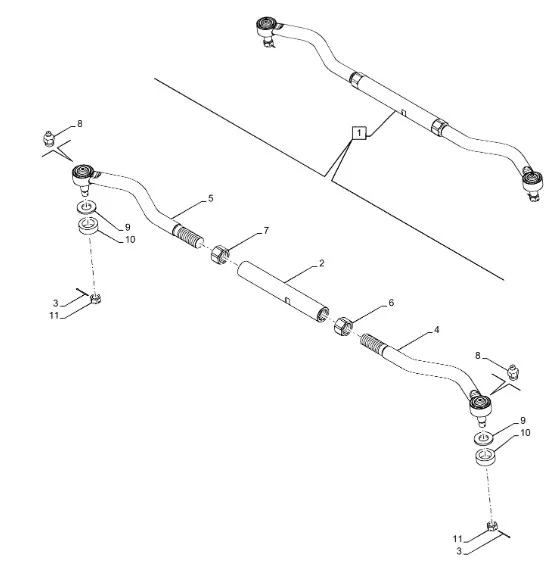 1
8
5
9
10
7
2
3
11
6
4
8
9
10
11
3