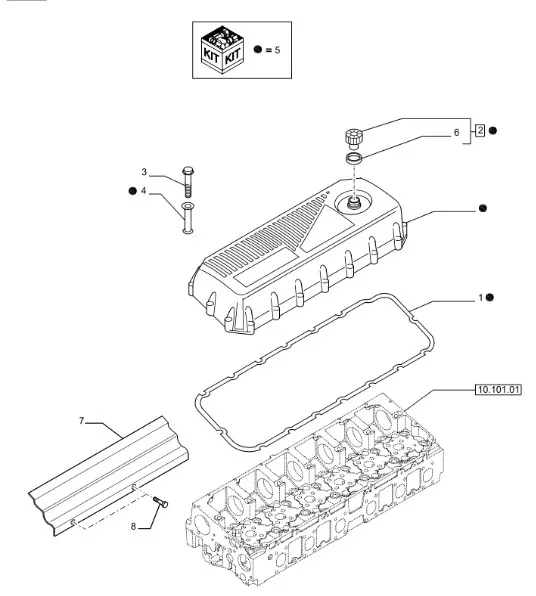 KIT KIT
● = 5

6
2 ●
3
● 4
●
1 ●
10.101.01
7
8