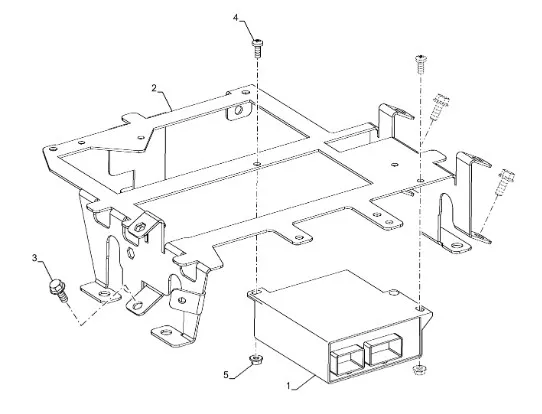 4
2
3
5
1