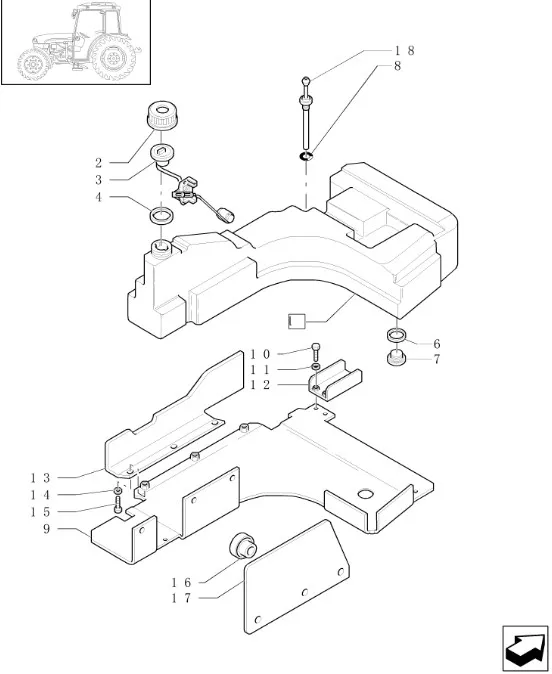 18
8
2
3
4
6
7
10
11
12
13
14
15
9
16
17