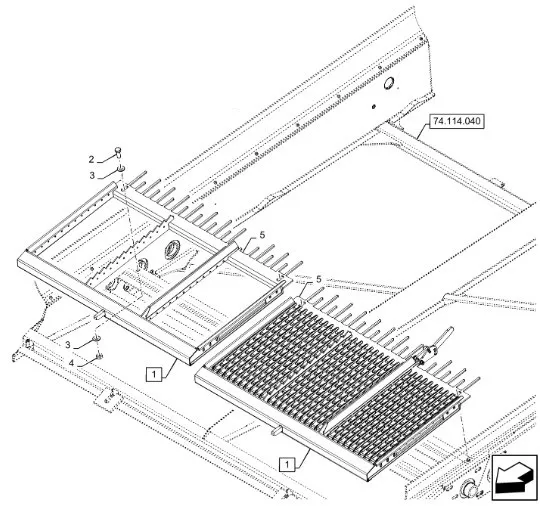 74.114.040

2

3

5

5

3

4

1

1